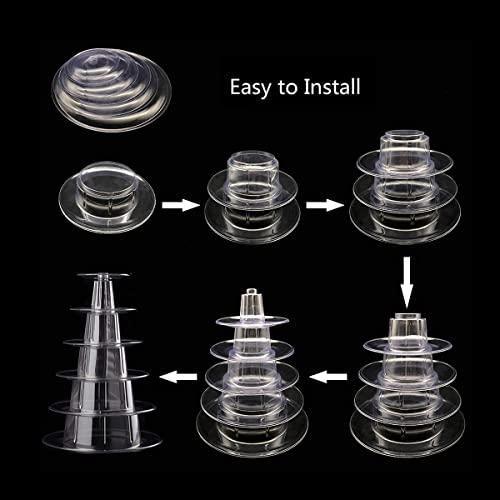 Easy to Install