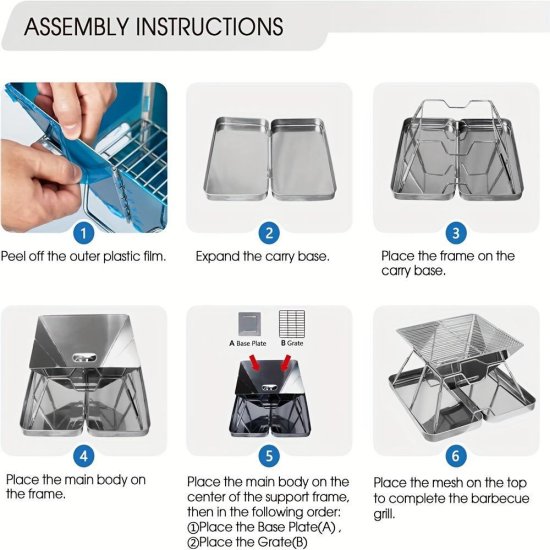 ASSEMBLY INSTRUCTIONS

1
Peel off the outer plastic film.

2
Expand the carry base.

3
Place the frame on the carry base.

4
Place the main body on the frame.

A Base Plate
B Grate

5
Place the main body on the center of the support frame, then in the following order:
①Place the Base Plate(A) ,
②Place the Grate(B)

6
Place the mesh on the top to complete the barbecue grill.